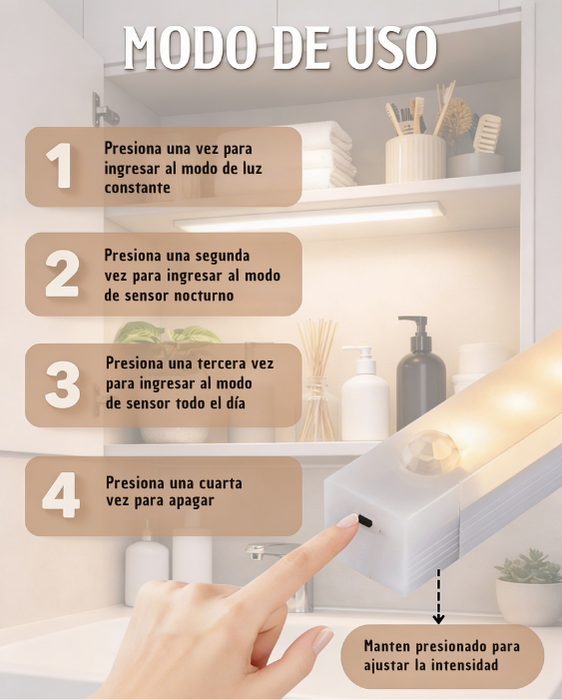 MODO DE USO

1

Presiona una vez para ingresar al modo de luz constante

2

Presiona una segunda vez para ingresar al modo de sensor nocturno

3

Presiona una tercera vez para ingresar al modo de sensor todo el día

4

Presiona una cuarta vez para apagar

Manten presionado para ajustar la intensidad